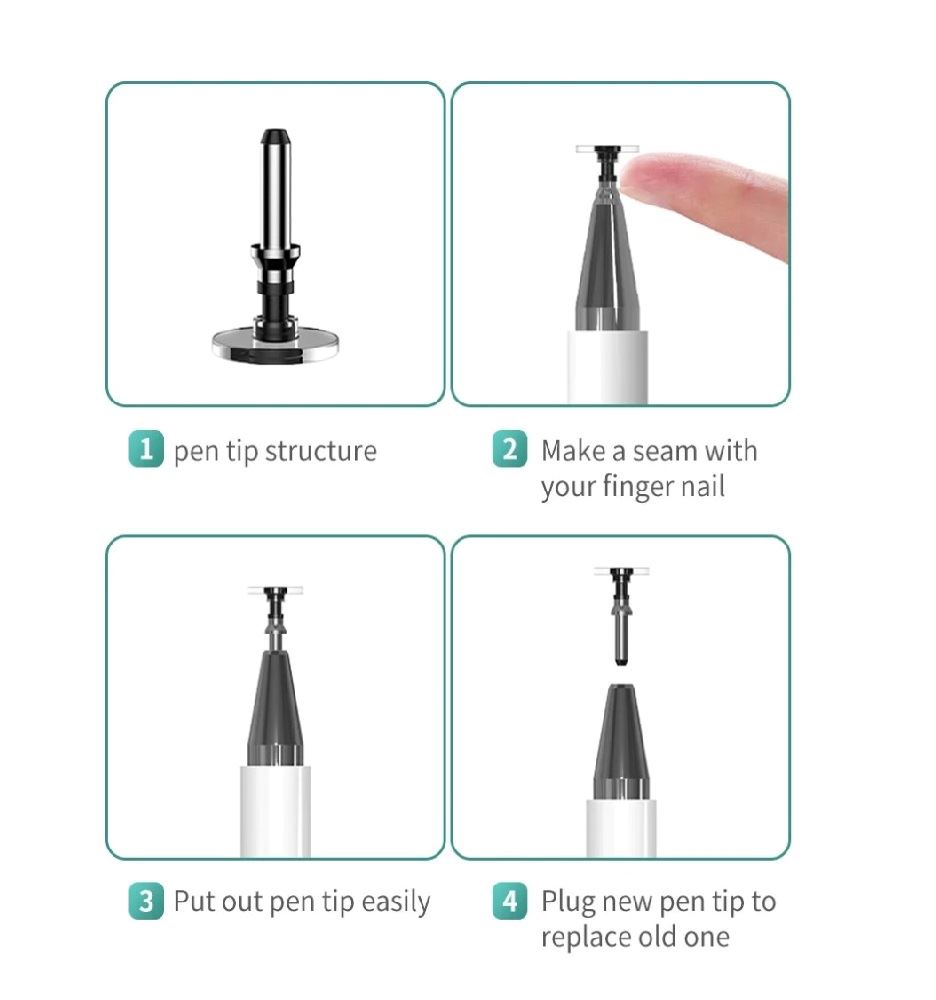 1 pen tip structure

2 Make a seam with your finger nail

3 Put out pen tip easily

4 Plug new pen tip to replace old one